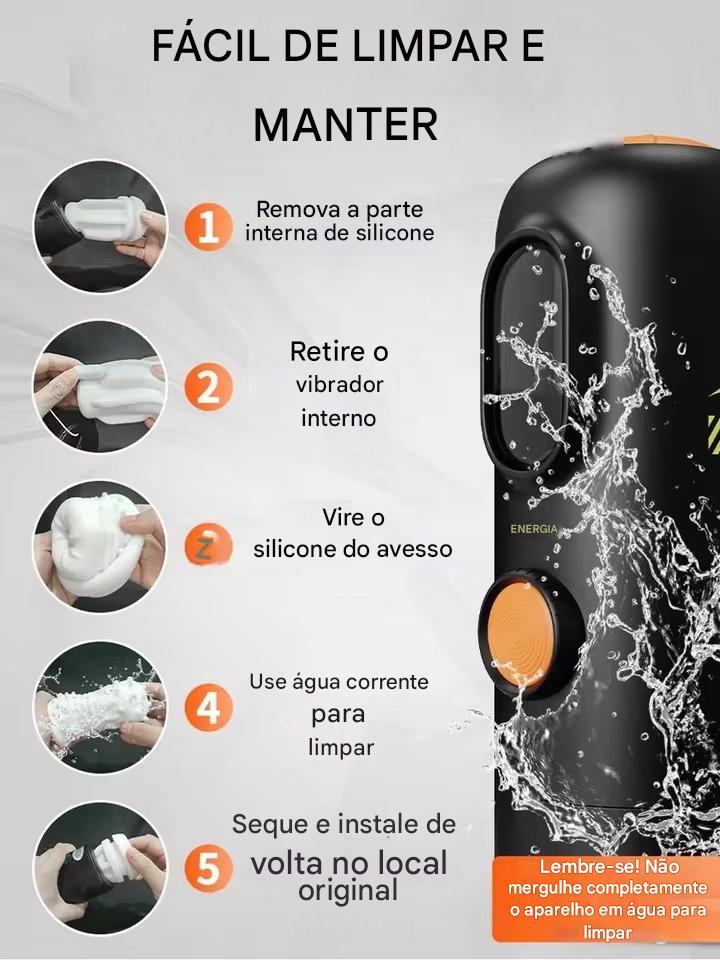 FÁCIL DE LIMPAR E MANTER

1 Remova a parte interna de silicone

2 Retire o vibrador interno

Z Vire o silicone do avesso

4 Use água corrente para limpar

5 Seque e instale de volta no local original

ENERGIA

Lembre-se! Não mergulhe completamente o aparelho em água para limpar