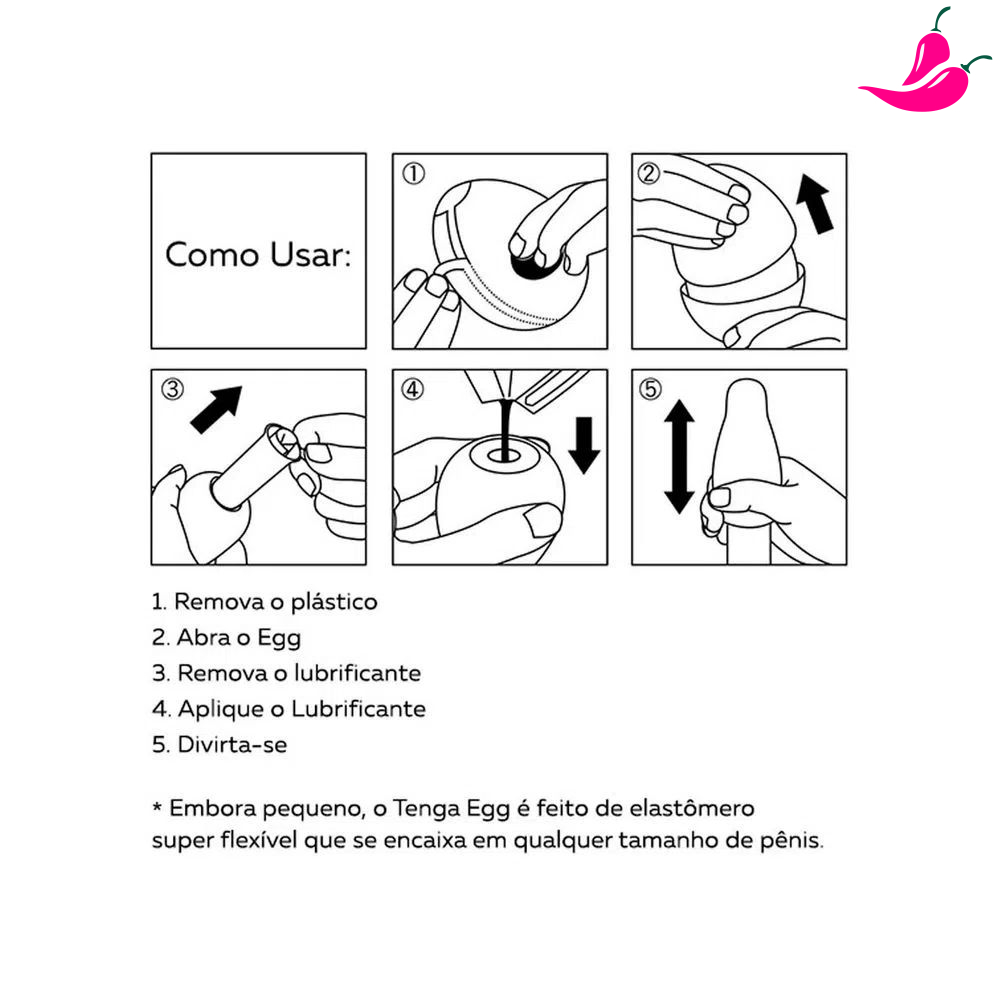 Como Usar:

①

②

③

④

⑤

1. Remova o plástico
2. Abra o Egg
3. Remova o lubrificante
4. Aplique o Lubrificante
5. Divirta-se

* Embora pequeno, o Tenga Egg é feito de elastômero super flexível que se encaixa em qualquer tamanho de pênis.