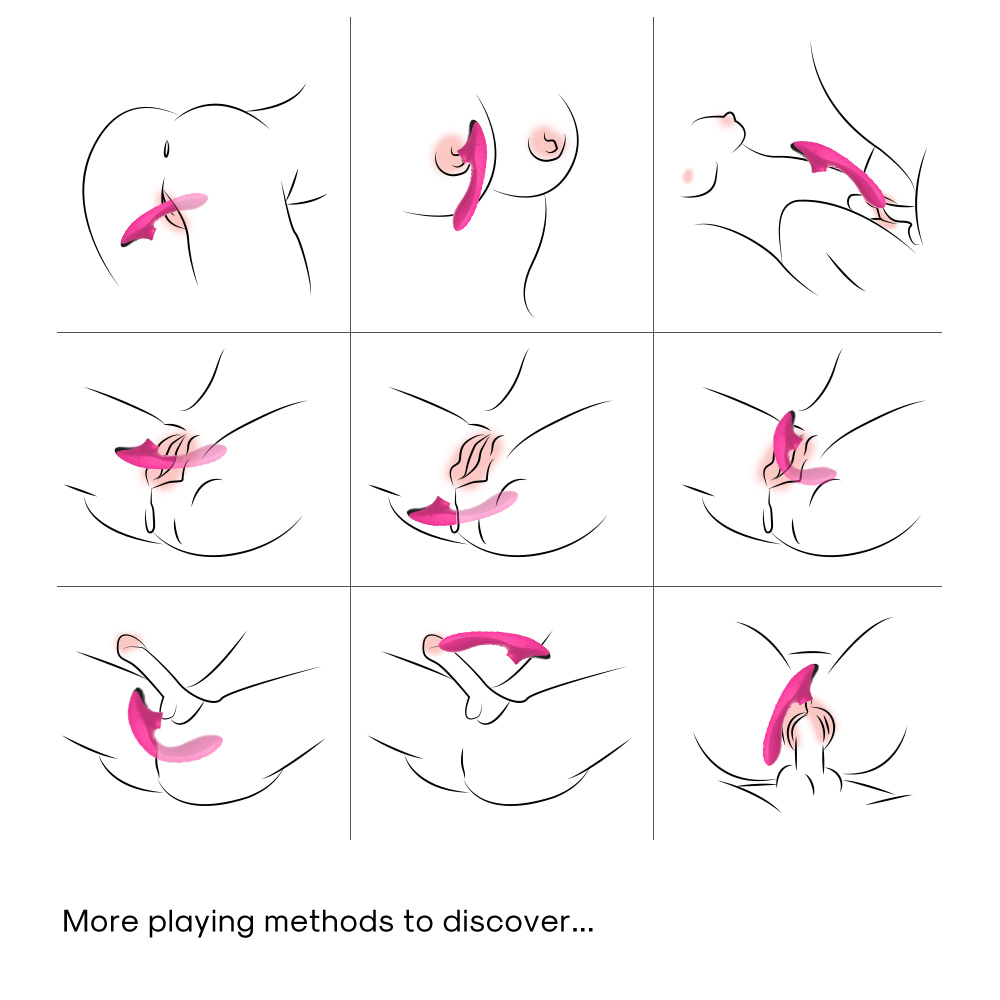 More playing methods to discover...