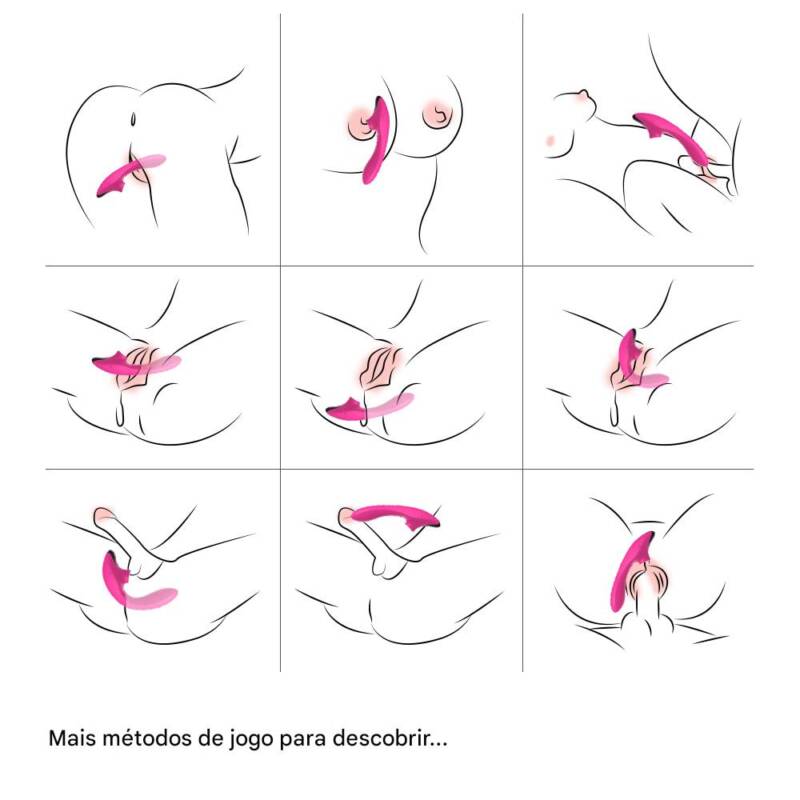 Mais métodos de jogo para descobrir...