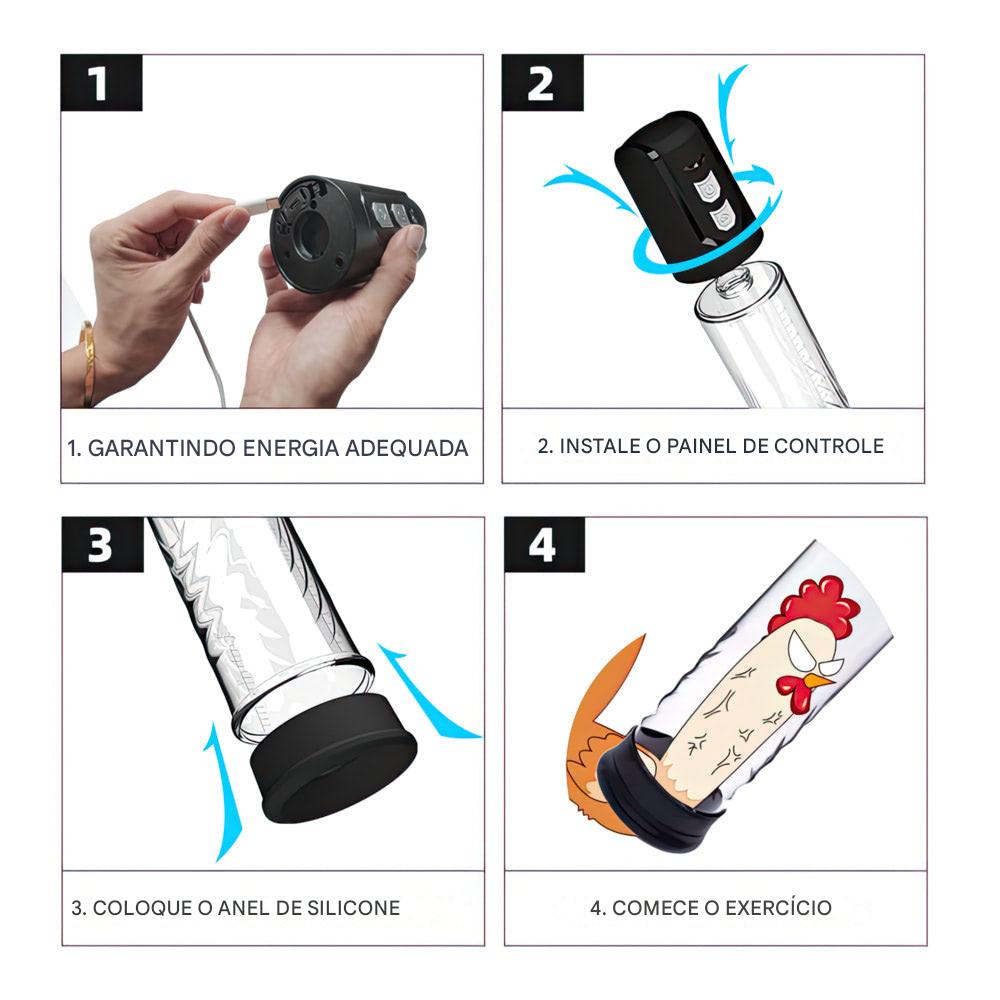 1

1. GARANTINDO ENERGIA ADEQUADA

2

2. INSTALE O PAINEL DE CONTROLE

3

3. COLOQUE O ANEL DE SILICONE

4

4. COMECE O EXERCÍCIO