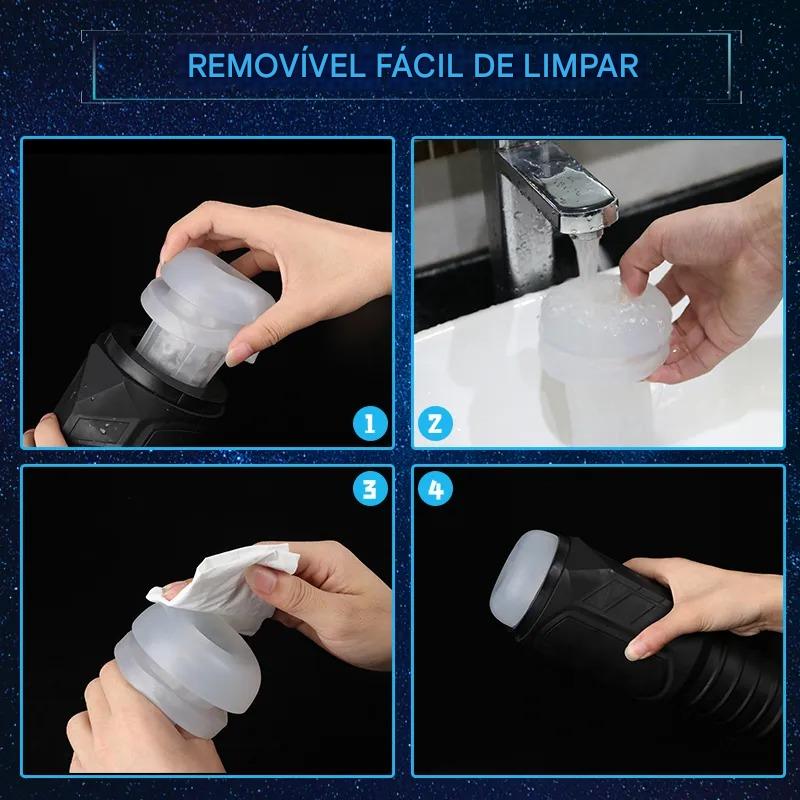 REMOVÍVEL FÁCIL DE LIMPAR

1

2

3

4