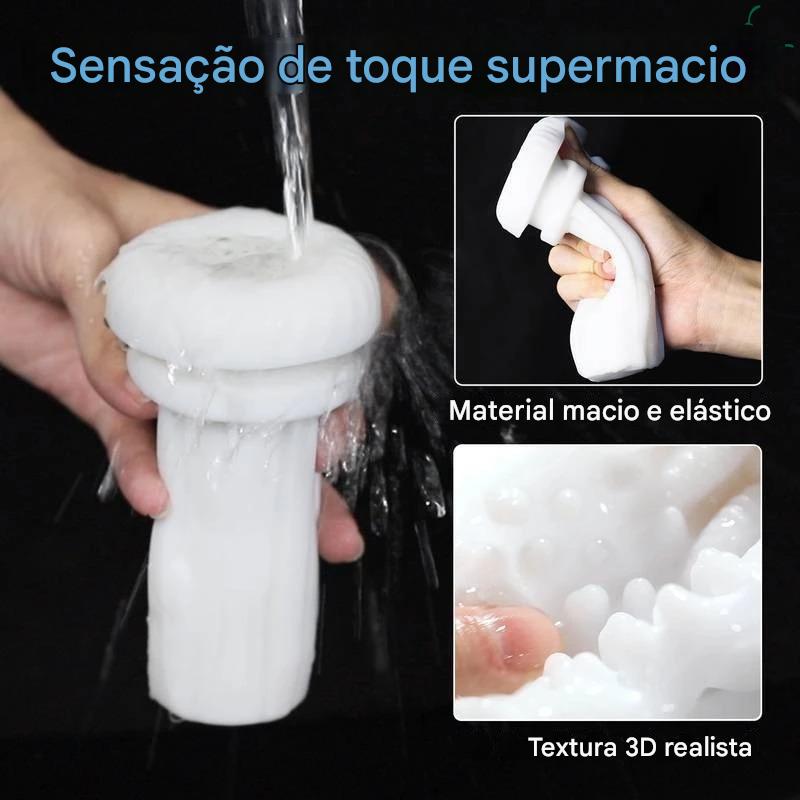 Sensação de toque supermacio

Material macio e elástico

Textura 3D realista