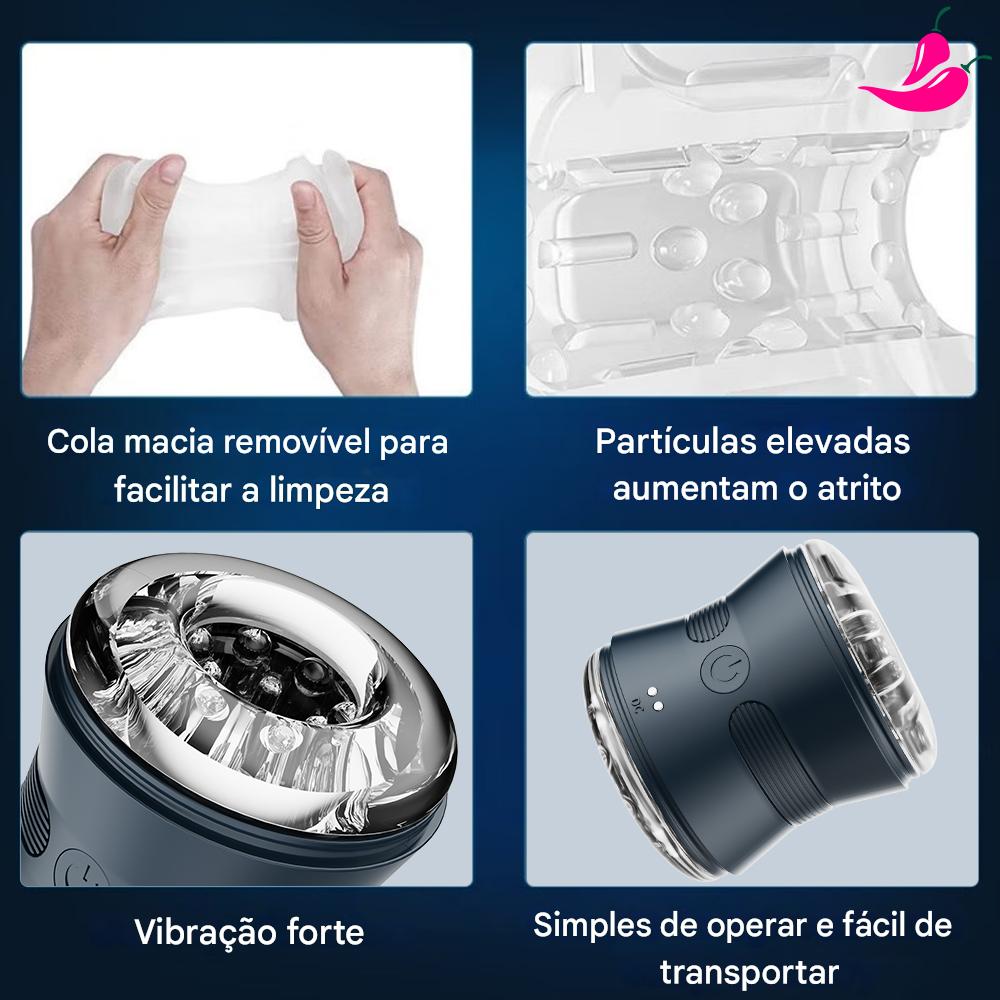 Cola macia removível para facilitar a limpeza

Partículas elevadas aumentam o atrito

Vibração forte

Simples de operar e fácil de transportar