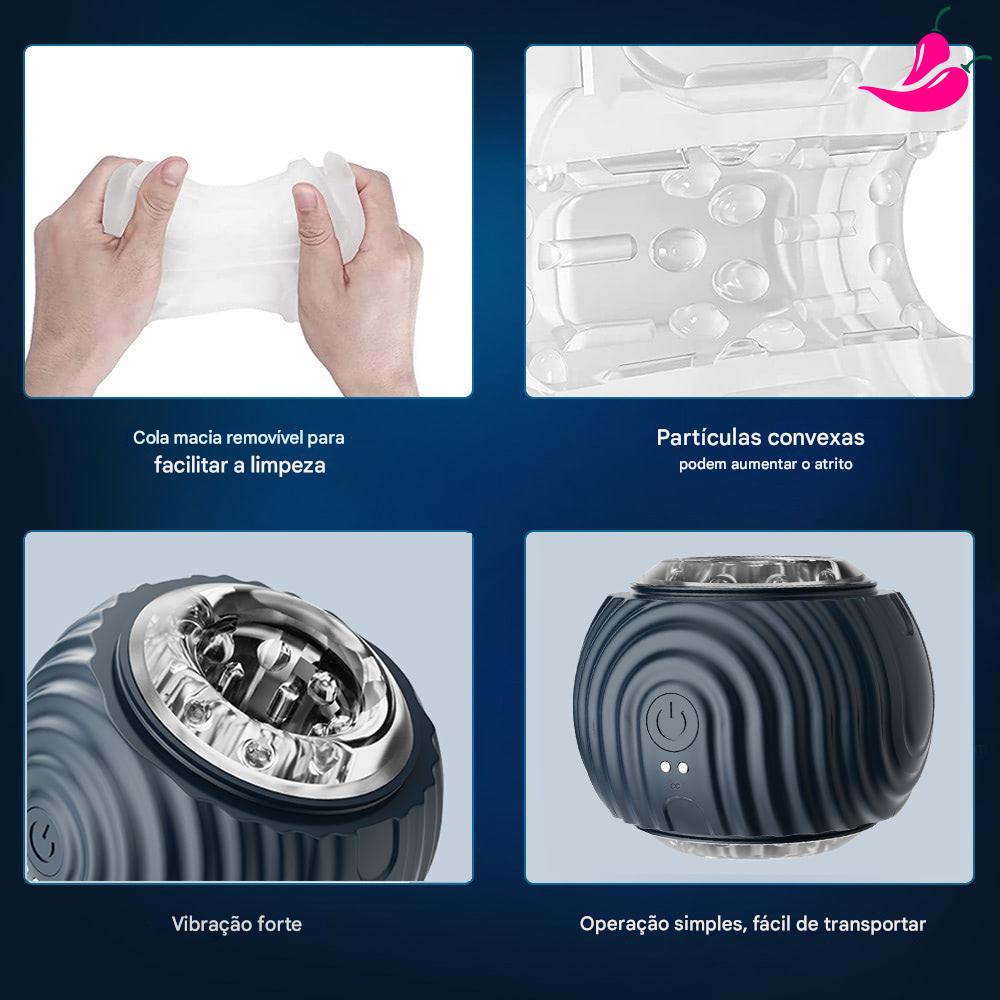 Cola macia removível para
facilitar a limpeza

Partículas convexas
podem aumentar o atrito

Vibração forte

Operação simples, fácil de transportar