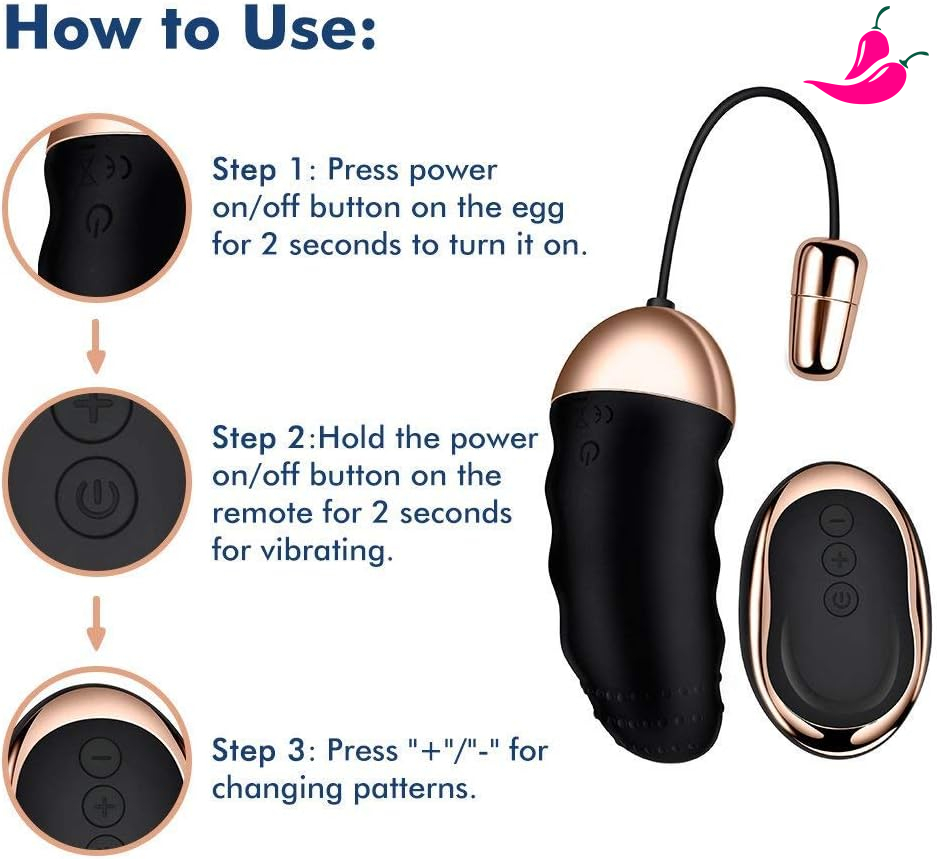 How to Use:

Step 1: Press power on/off button on the egg for 2 seconds to turn it on.

Step 2:Hold the power on/off button on the remote for 2 seconds for vibrating.

Step 3: Press "+"/"-" for changing patterns.