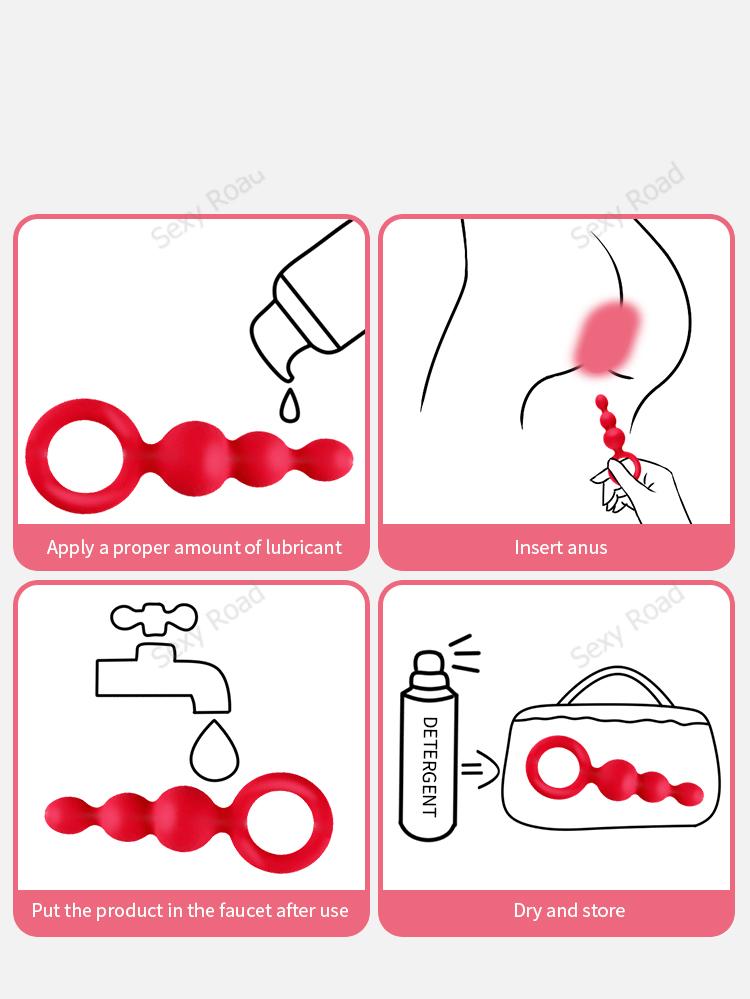 Sexy Road

Apply a proper amount of lubricant

Sexy Road

Insert anus

Sexy Road

Put the product in the faucet after use

Sexy Road

DETERGENT

Dry and store