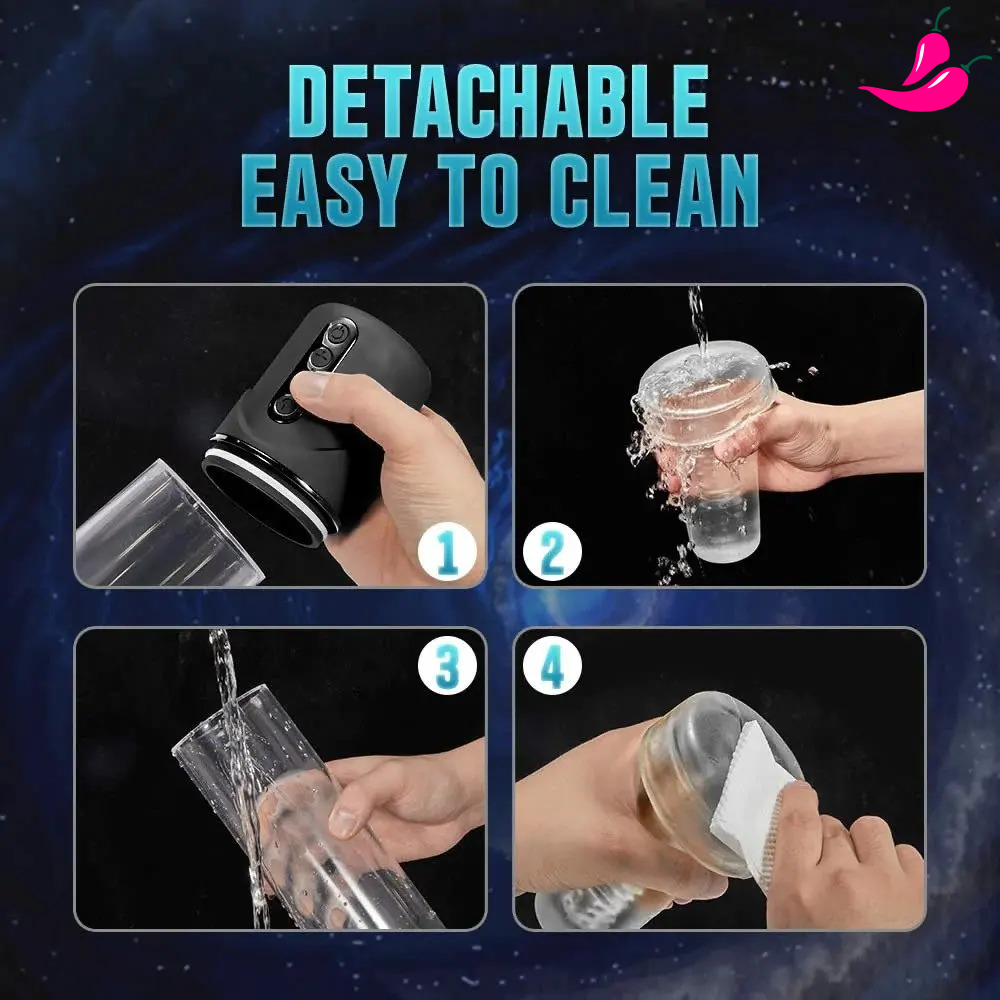 DETACHABLE
EASY TO CLEAN

1

2

3

4