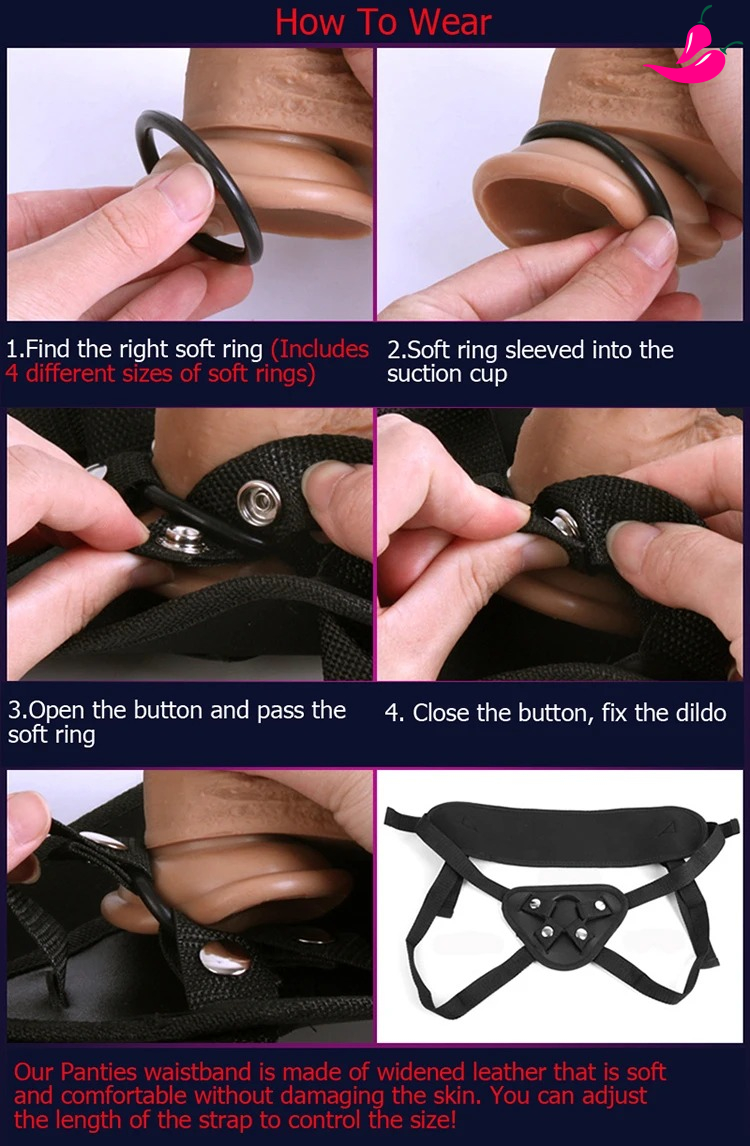 How To Wear

1.Find the right soft ring (Includes 4 different sizes of soft rings)

2.Soft ring sleeved into the suction cup

3.Open the button and pass the soft ring

4. Close the button, fix the dildo

Our Panties waistband is made of widened leather that is soft and comfortable without damaging the skin. You can adjust the length of the strap to control the size!