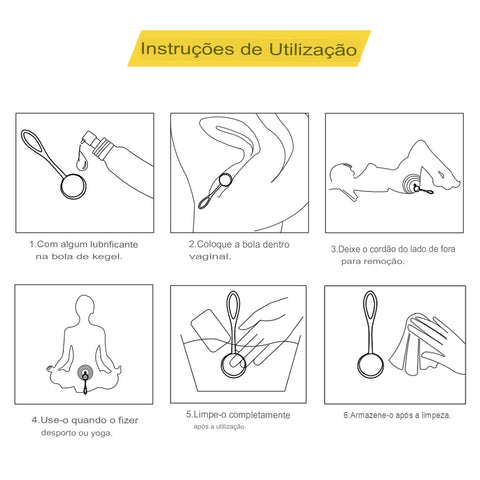 Instruções de Utilização

1.Com algum lubrificante na bola de kegel.

2.Coloque a bola dentro vaginal.

3.Deixe o cordão do lado de fora para remoção.

4.Use-o quando o fizer desporto ou yoga.

5.Limpe-o completamente após a utilização.

6.Armazene-o após a limpeza.