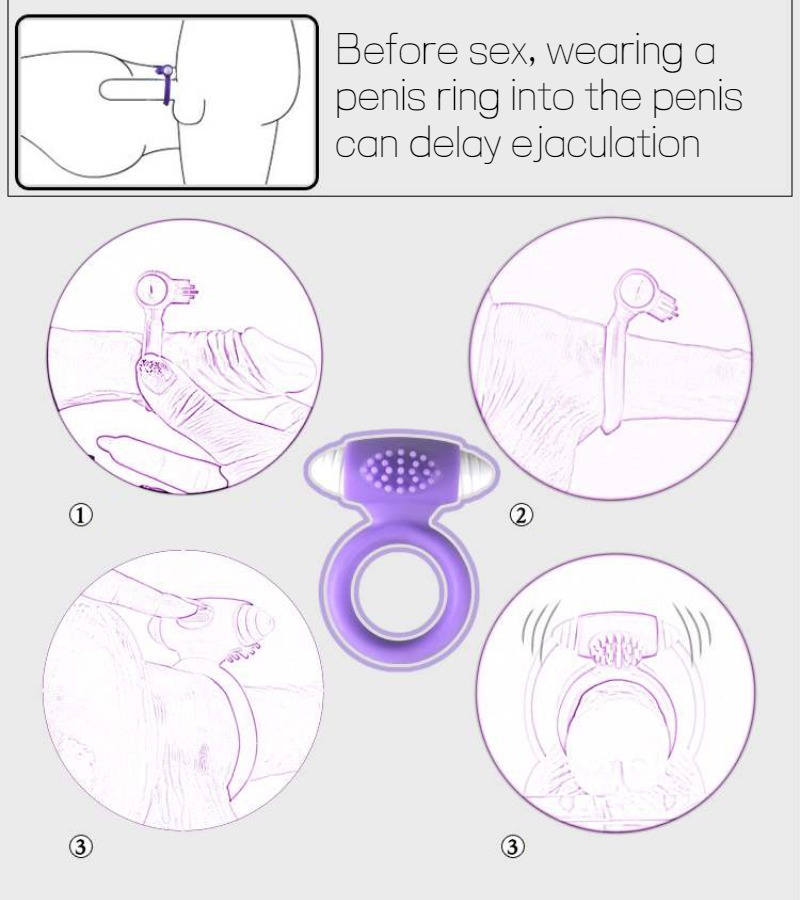 Before sex, wearing a penis ring into the penis can delay ejaculation

①

②

③

③