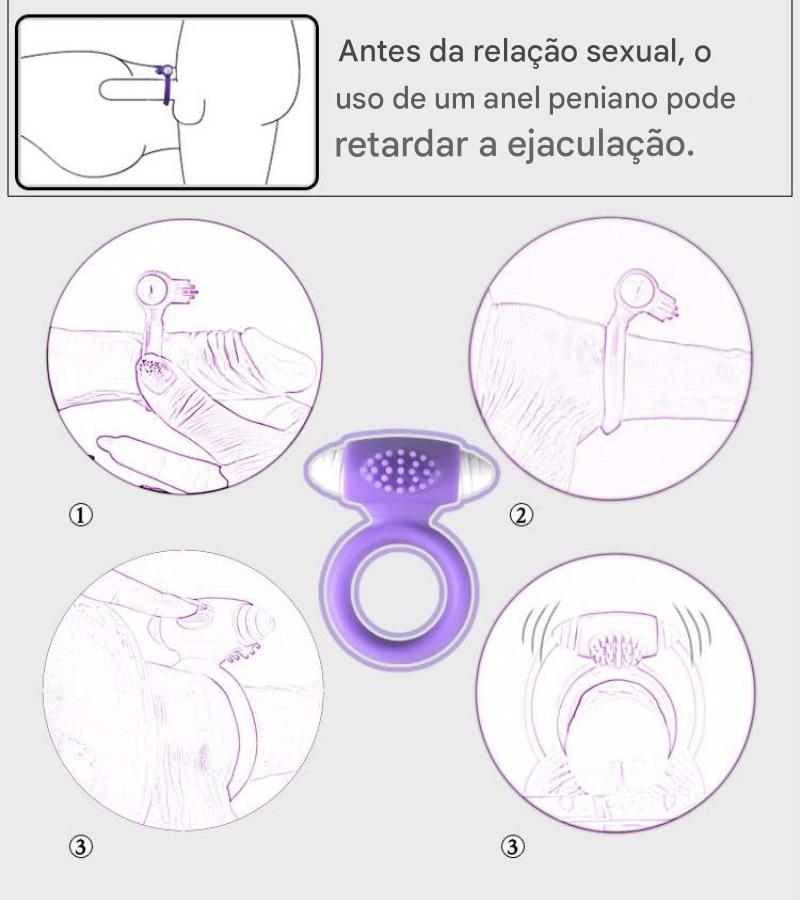 Antes da relação sexual, o uso de um anel peniano pode retardar a ejaculação.

①

②

③

③