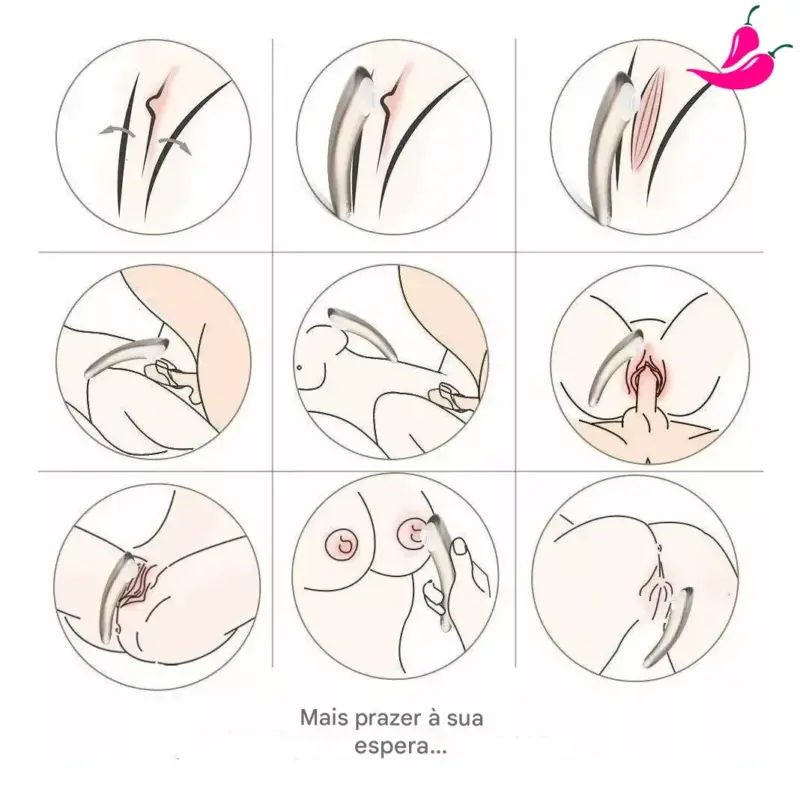 Mais prazer à sua espera...