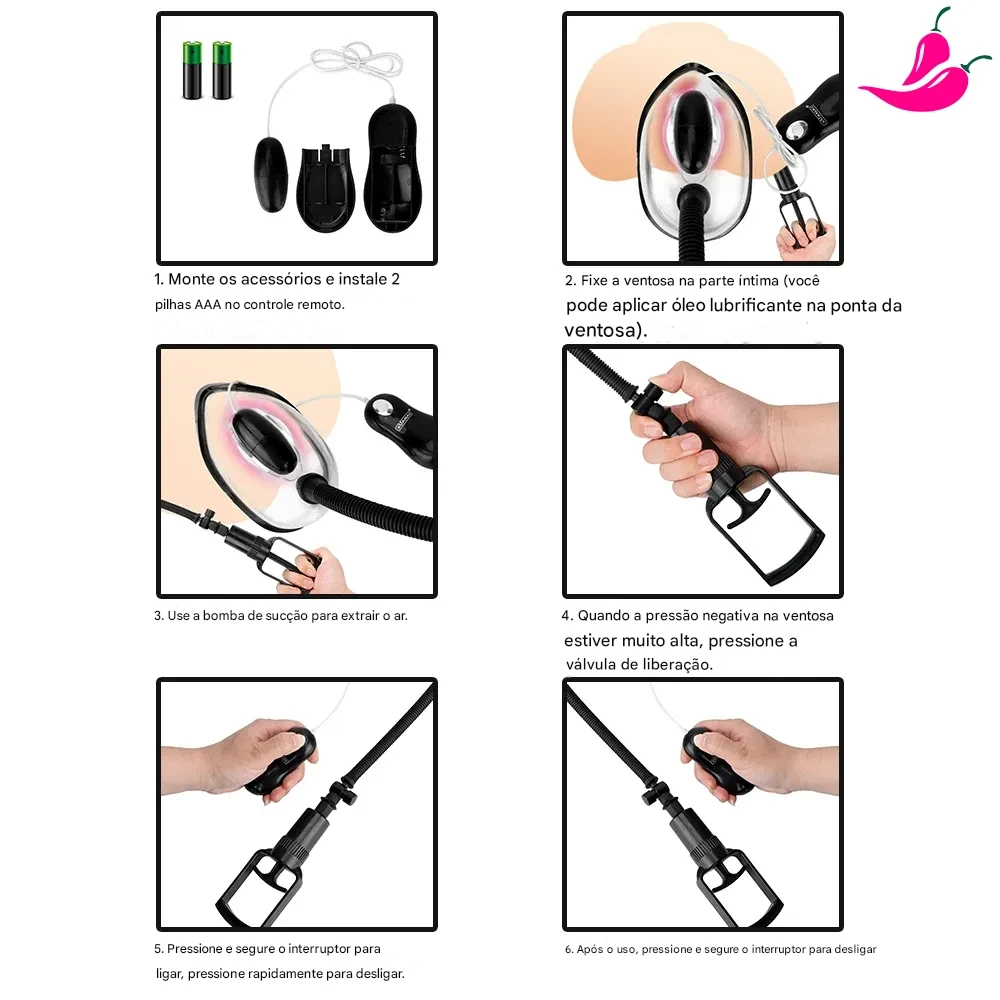 1. Monte os acessórios e instale 2 pilhas AAA no controle remoto.

2. Fixe a ventosa na parte íntima (você pode aplicar óleo lubrificante na ponta da ventosa).

3. Use a bomba de sucção para extrair o ar.

4. Quando a pressão negativa na ventosa estiver muito alta, pressione a válvula de liberação.

5. Pressione e segure o interruptor para ligar, pressione rapidamente para desligar.

6. Após o uso, pressione e segure o interruptor para desligar