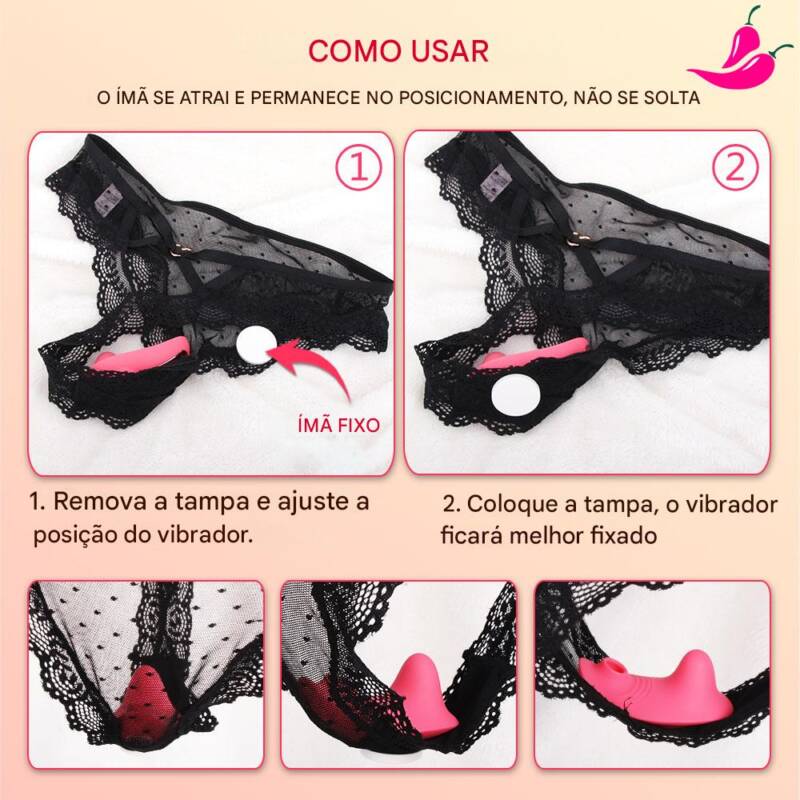 COMO USAR

O ÍMÃ SE ATRAI E PERMANECE NO POSICIONAMENTO, NÃO SE SOLTA

1

ÍMÃ FIXO

2

1. Remova a tampa e ajuste a posição do vibrador.

2. Coloque a tampa, o vibrador ficará melhor fixado