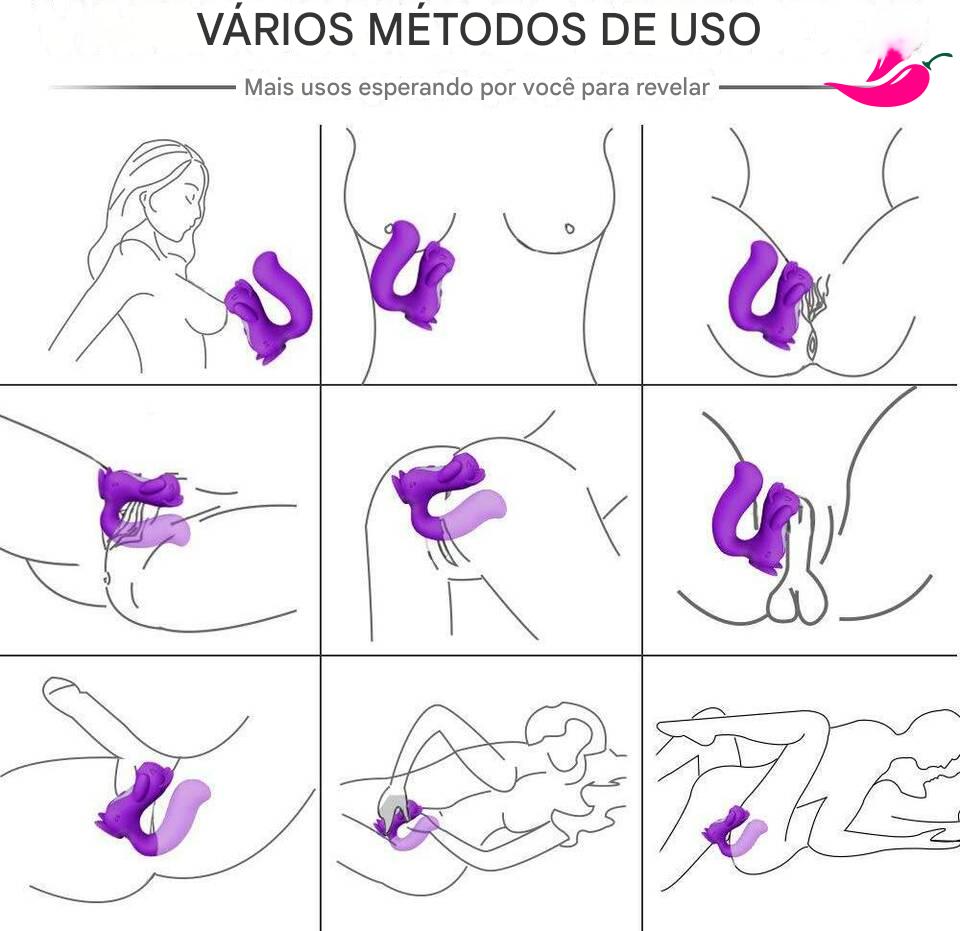 VÁRIOS MÉTODOS DE USO

Mais usos esperando por você para revelar