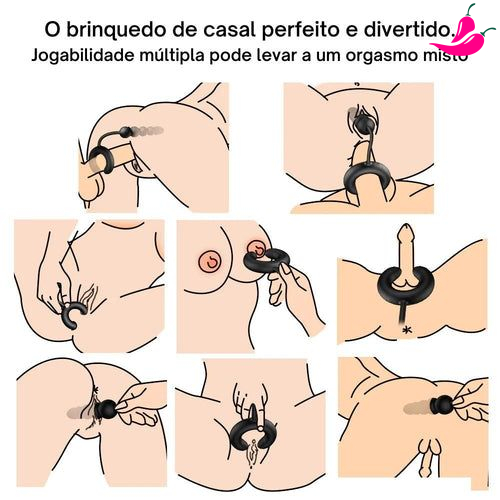 O brinquedo de casal perfeito e divertido.
Jogabilidade múltipla pode levar a um orgasmo misto